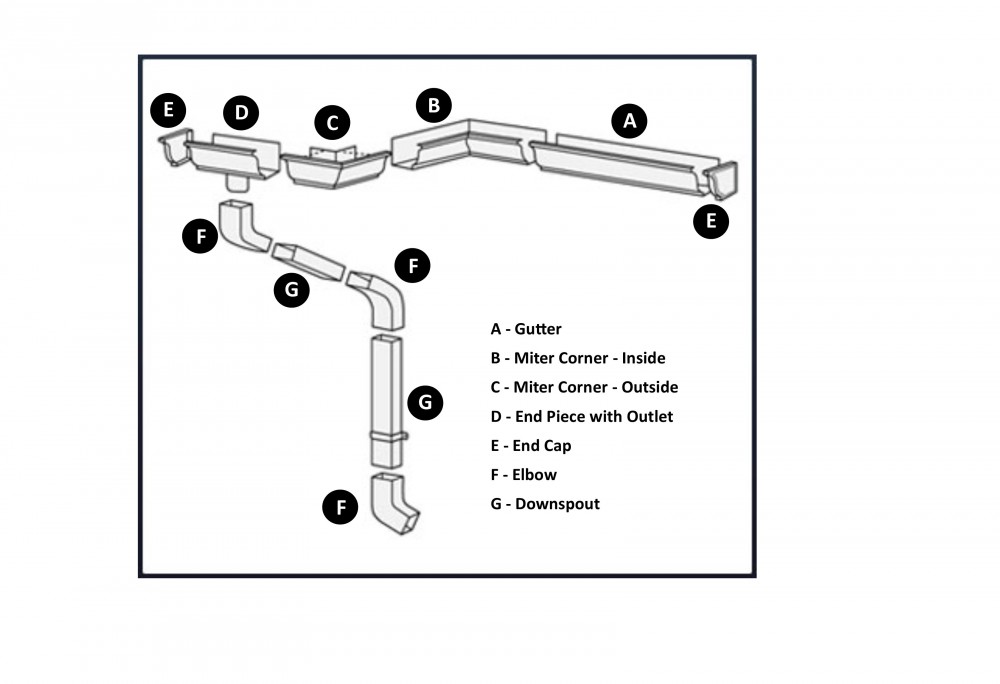 E
D
C
B
A
E
F
G
F
G
F

A - Gutter
B - Miter Corner - Inside
C - Miter Corner - Outside
D - End Piece with Outlet
E - End Cap
F - Elbow
G - Downspout